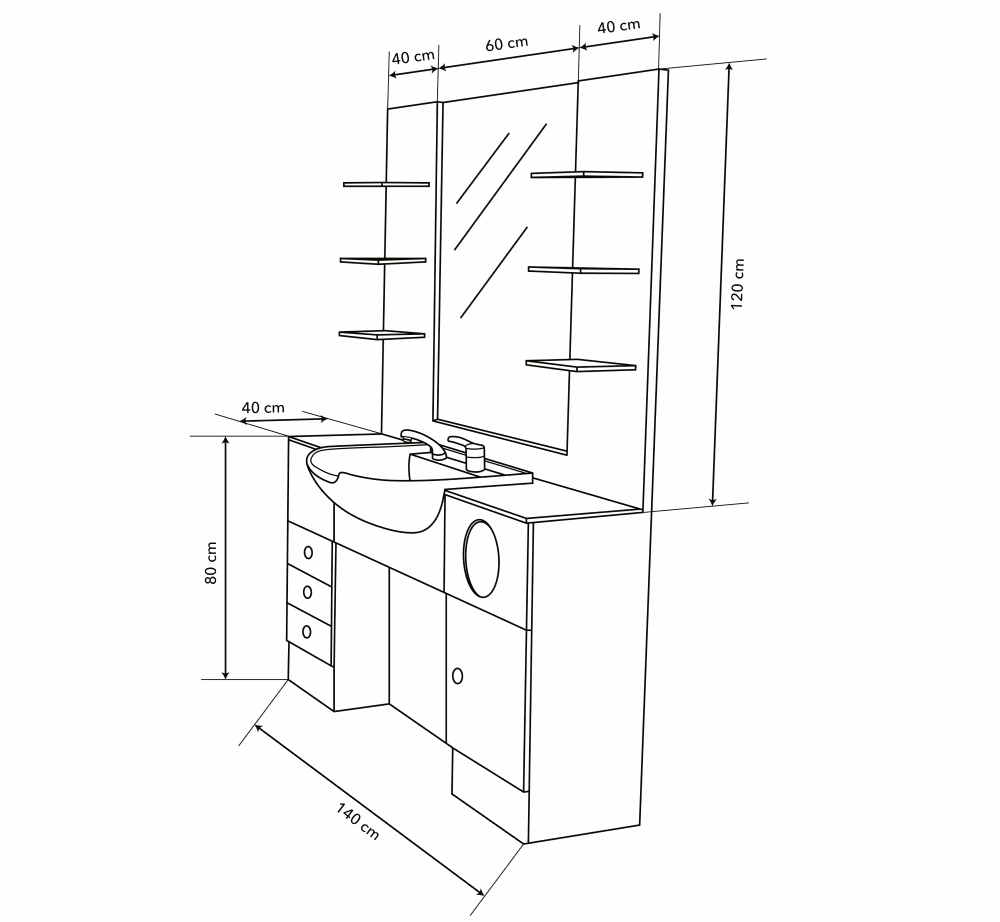 40 cm
60 cm
40 cm
120 cm
40 cm
80 cm
140 cm