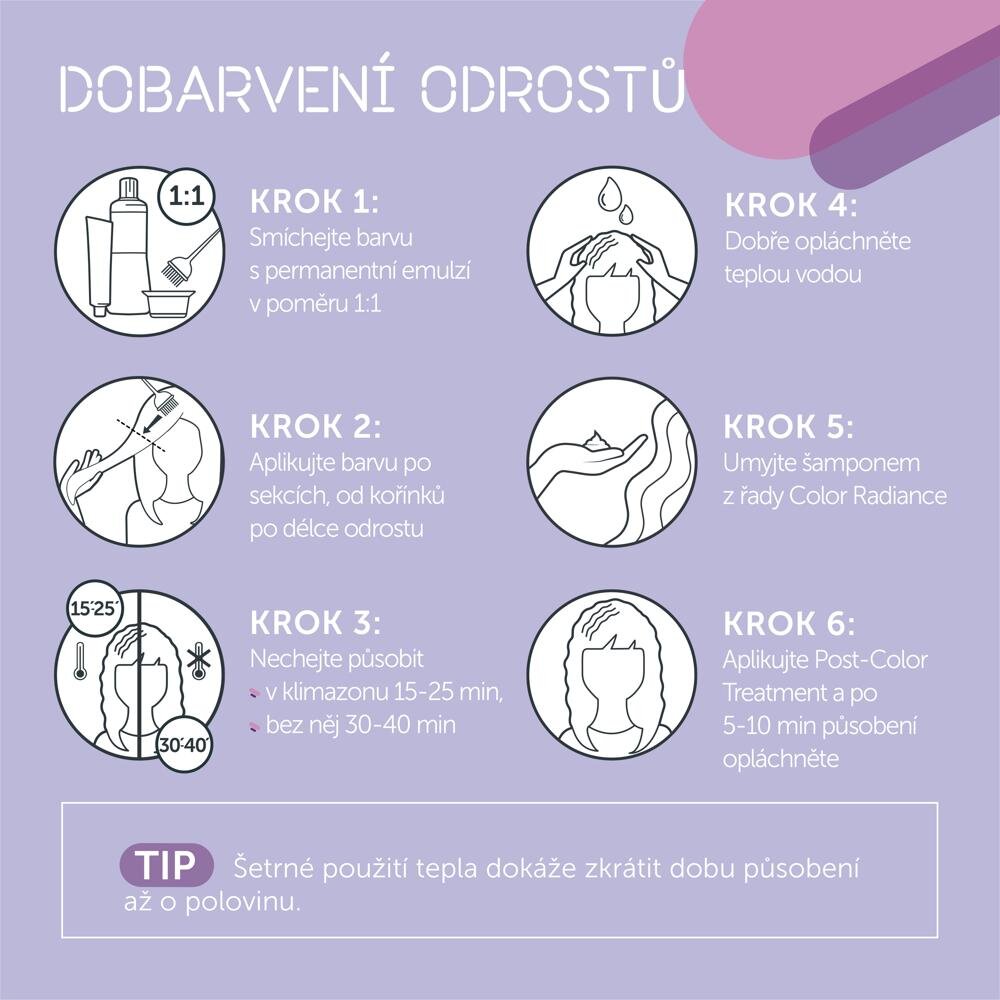 DOBARVENÍ ODROSTŮ

1:1

KROK 1:
Smíchejte barvu s permanentní emulzí v poměru 1:1

KROK 2:
Aplikujte barvu po sekcích, od kořínků po délce odrostu

15´25´

30´40´

KROK 3:
Nechejte působit
v klimazonu 15-25 min,
bez něj 30-40 min

KROK 4:
Dobře opláchněte teplou vodou

KROK 5:
Umyjte šamponem z řady Color Radiance

KROK 6:
Aplikujte Post-Color Treatment a po 5-10 min působení opláchněte

TIP Šetrné použití tepla dokáže zkrátit dobu působení až o polovinu.